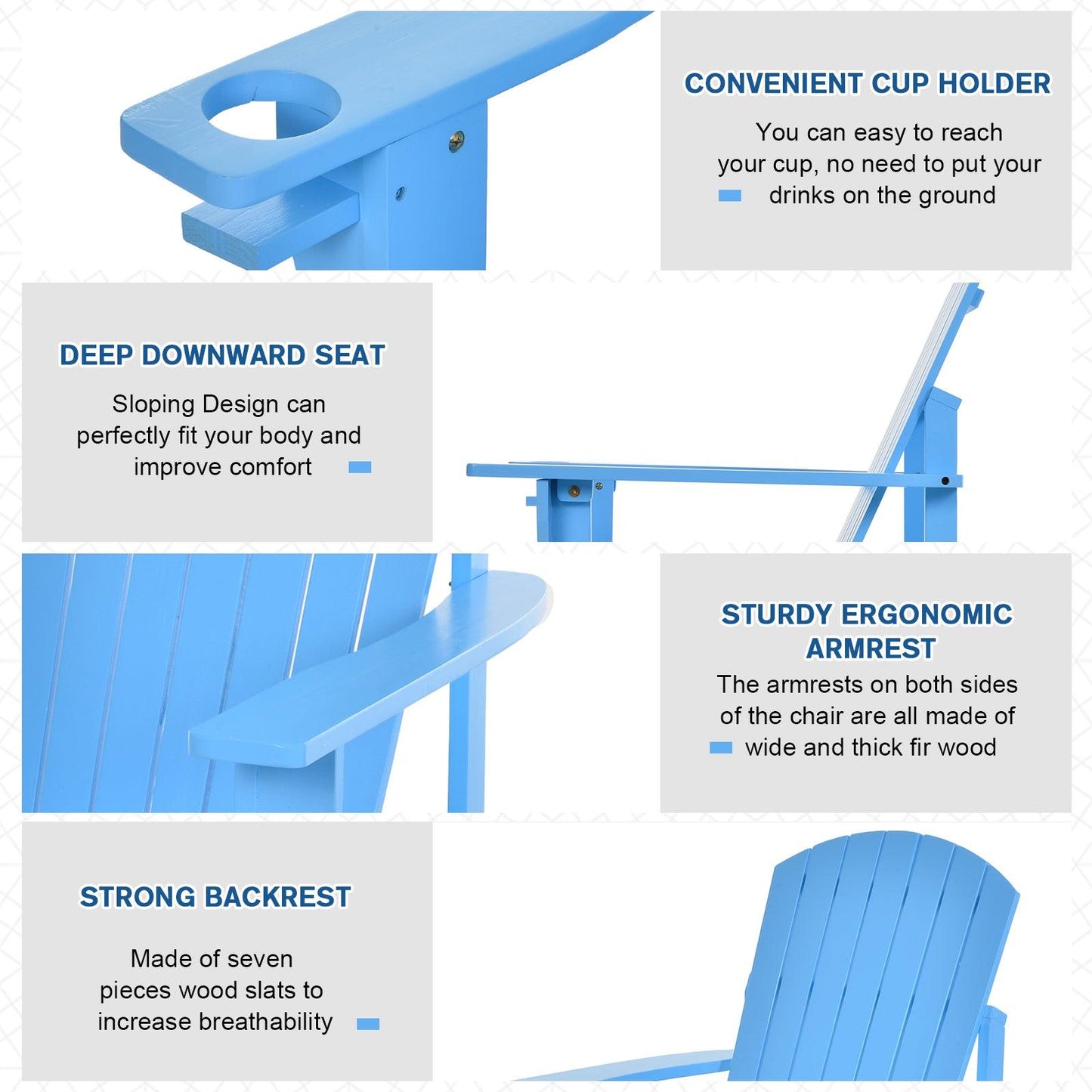 CONVENIENT CUP HOLDER

You can easy to reach your cup, no need to put your drinks on the ground

DEEP DOWNWARD SEAT

Sloping Design can perfectly fit your body and improve comfort

STURDY ERGONOMIC ARMREST

The armrests on both sides of the chair are all made of wide and thick fir wood

STRONG BACKREST

Made of seven pieces wood slats to increase breathability