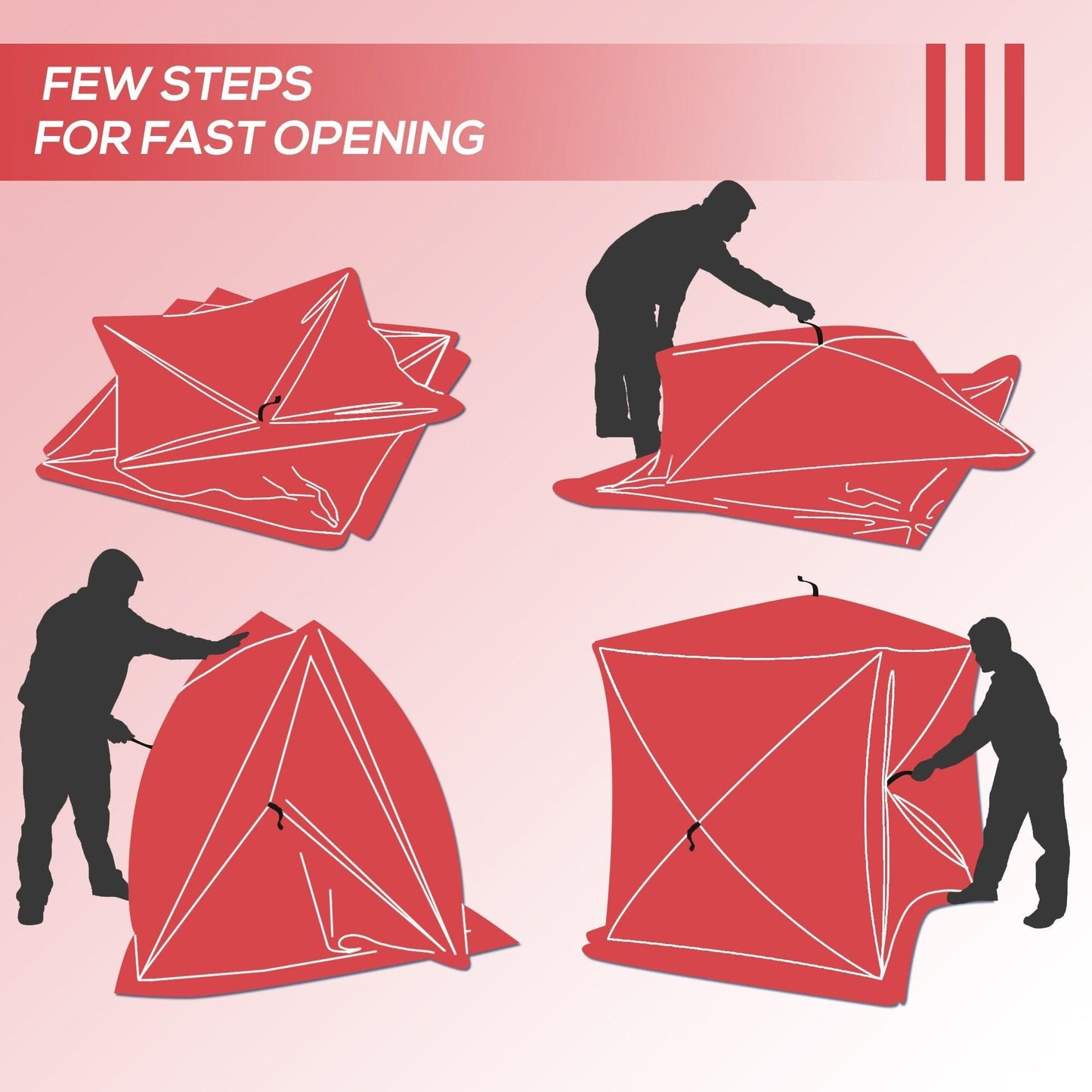 FEW STEPS
FOR FAST OPENING