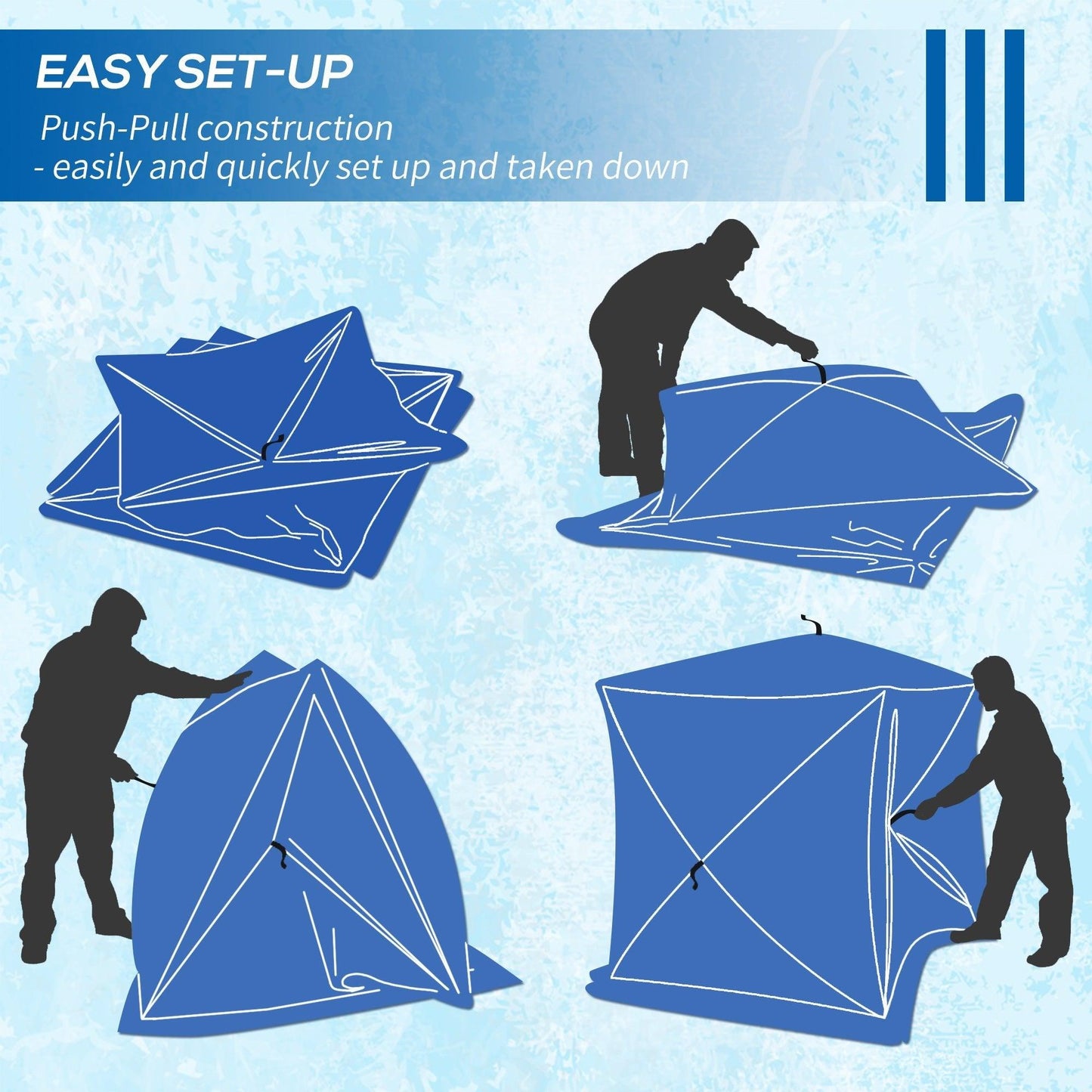 EASY SET-UP

Push-Pull construction
- easily and quickly set up and taken down