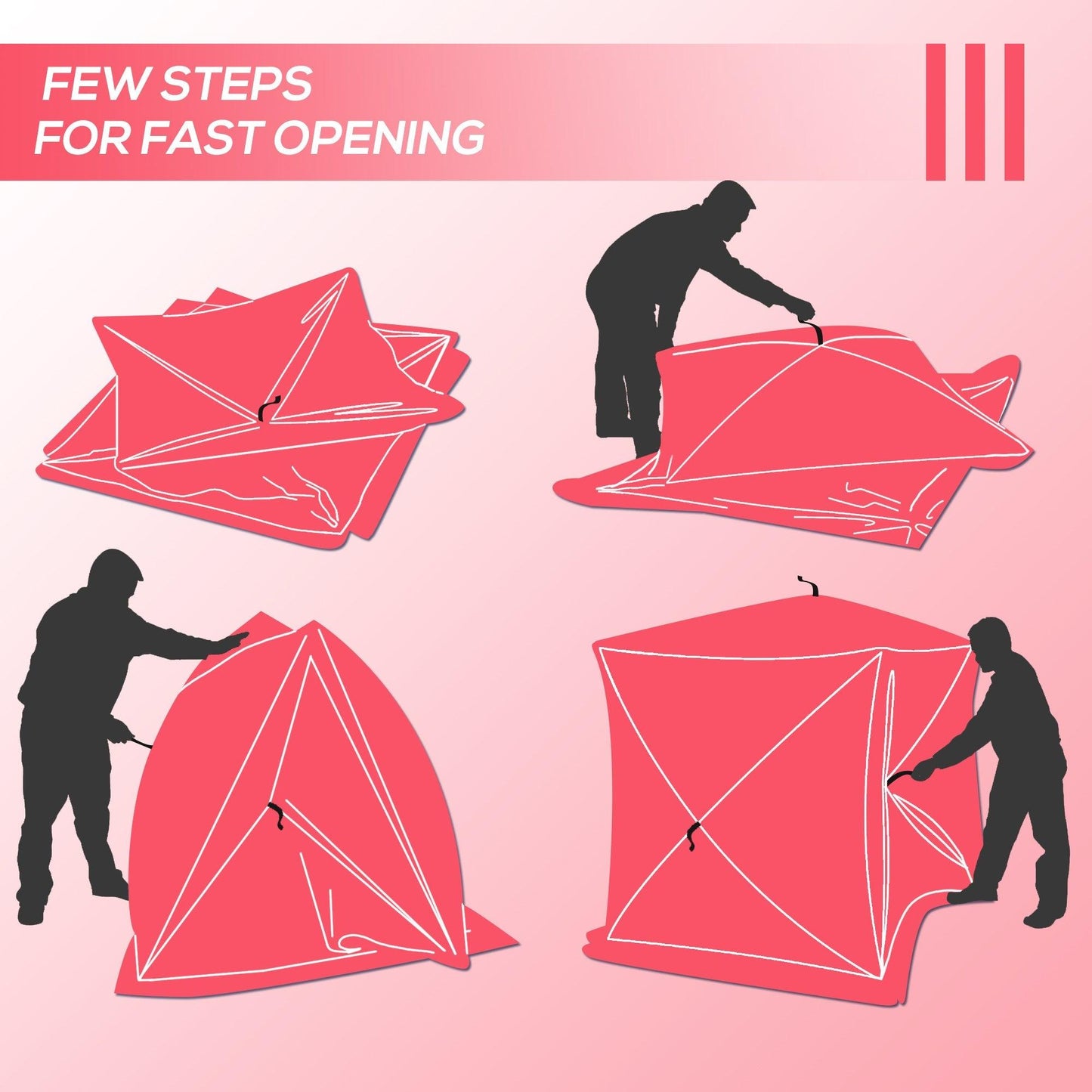 FEW STEPS
FOR FAST OPENING