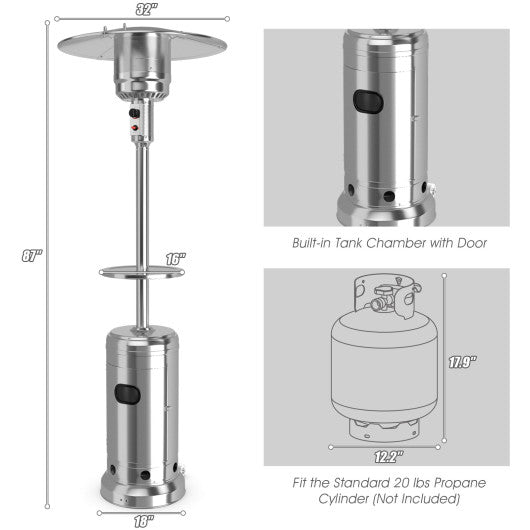 32"

87"

16"

18"

Built-in Tank Chamber with Door

17.9"

12.2"

Fit the Standard 20 lbs Propane Cylinder (Not Included)